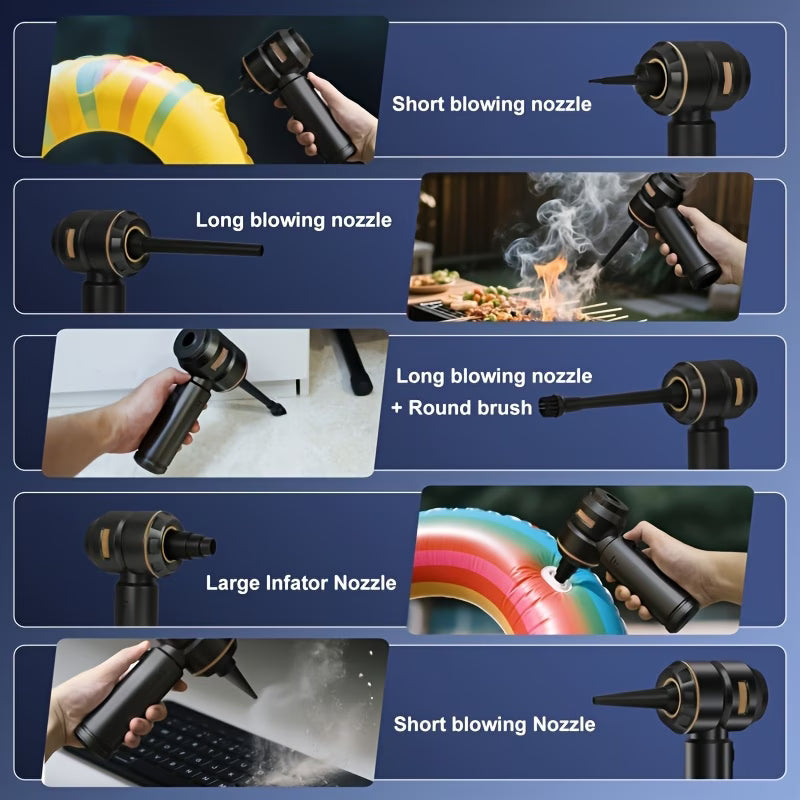 Short blowing nozzle

Long blowing nozzle

Long blowing nozzle
+ Round brush

Large Infator Nozzle

Short blowing Nozzle